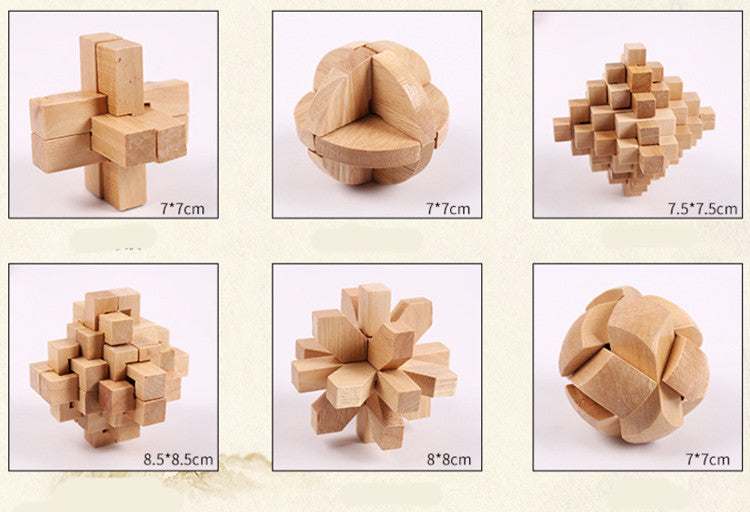 7*7cm

7*7cm

7.5*7.5cm

8.5*8.5cm

8*8cm

7*7cm